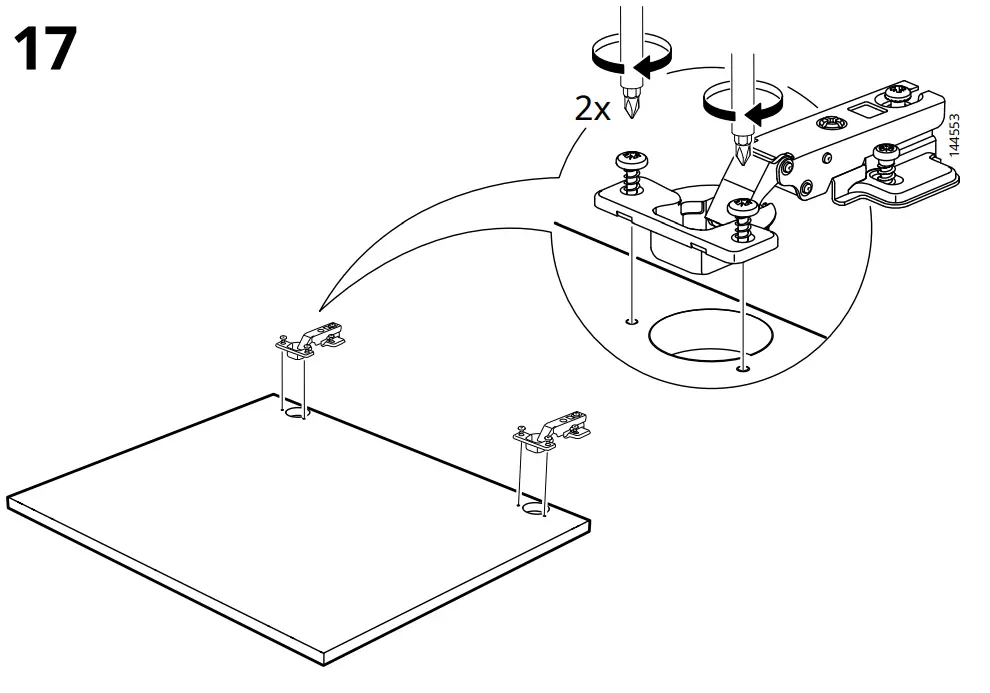 17

2x

144553