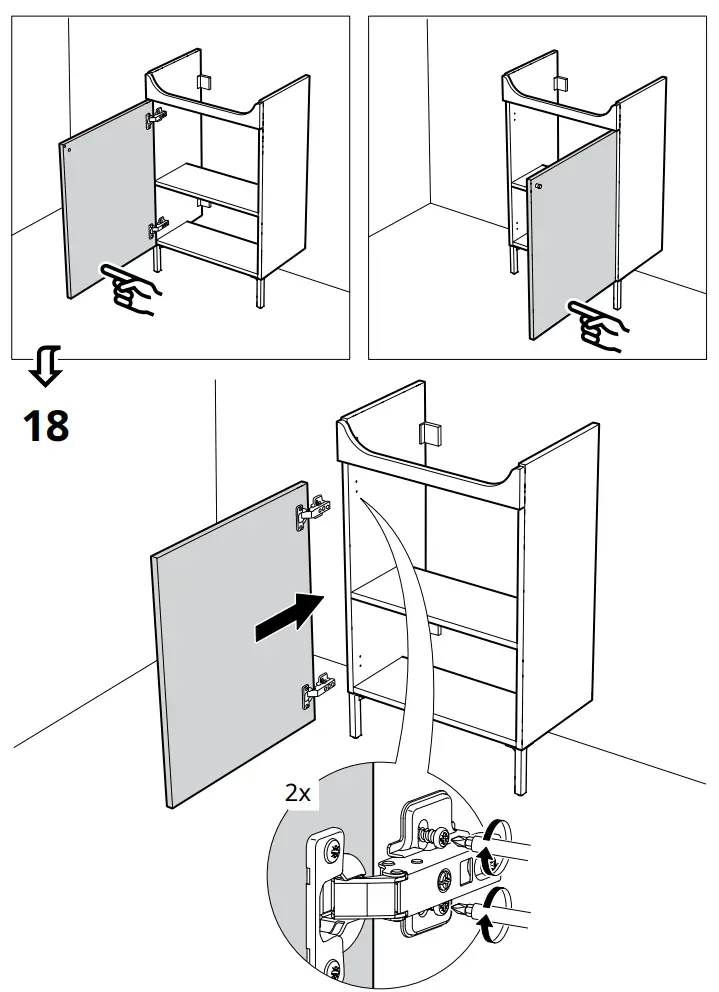 18

2x