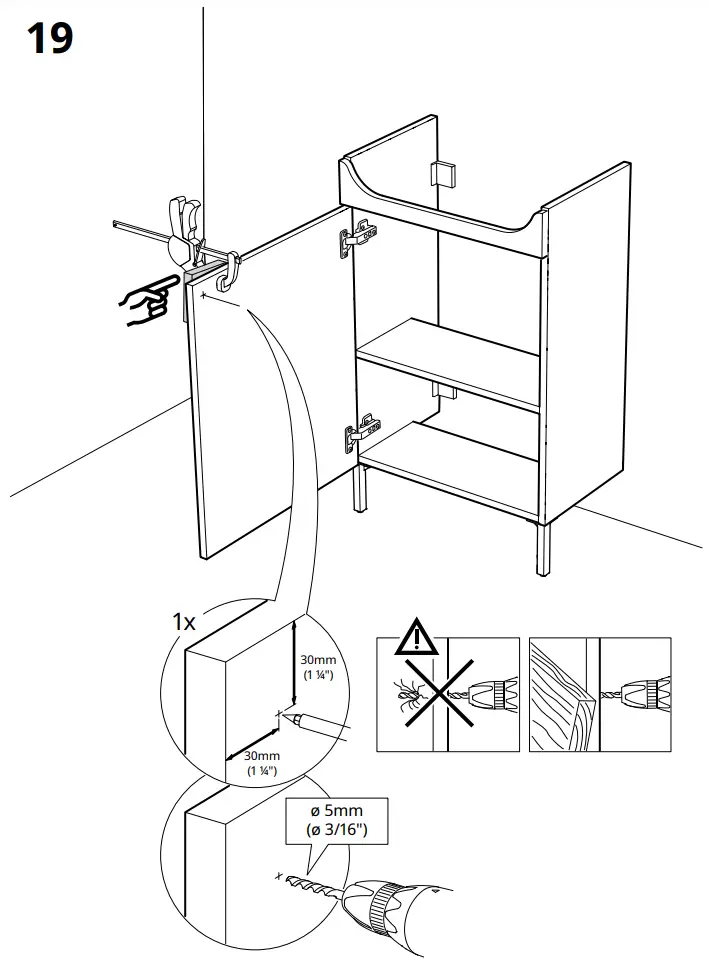 19

1x

30mm
(1 ¼")

30mm
(1 ¼")

ø 5mm
(ø 3/16")