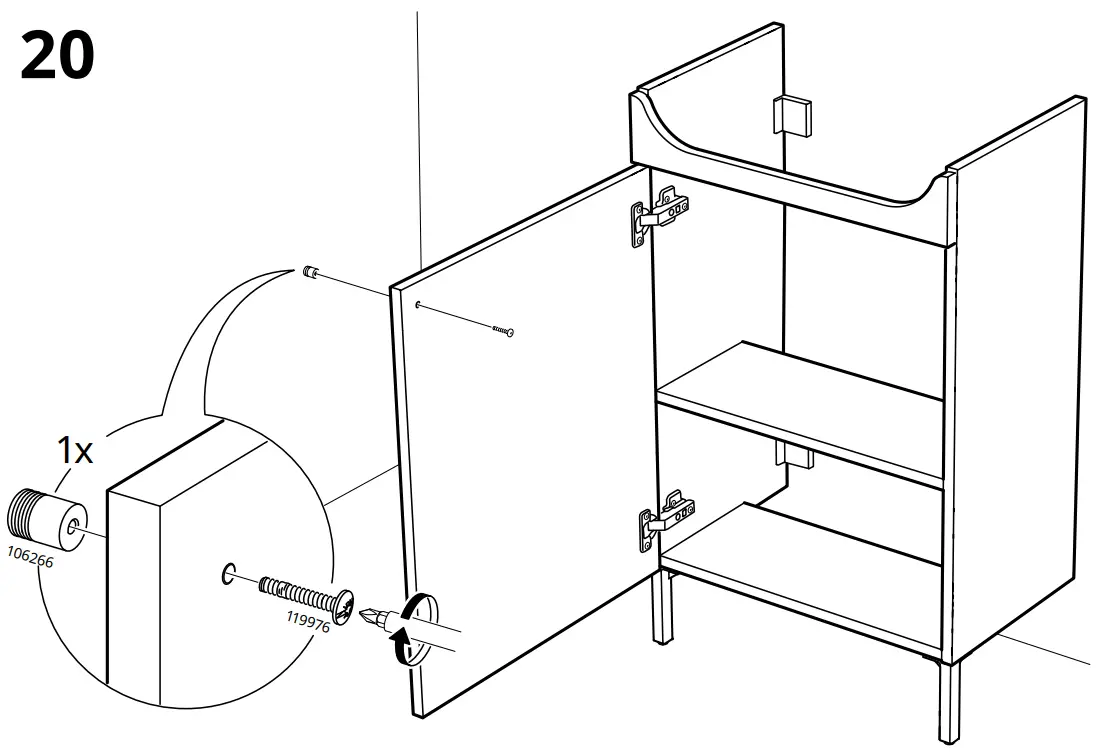 20

1x

106266

119976