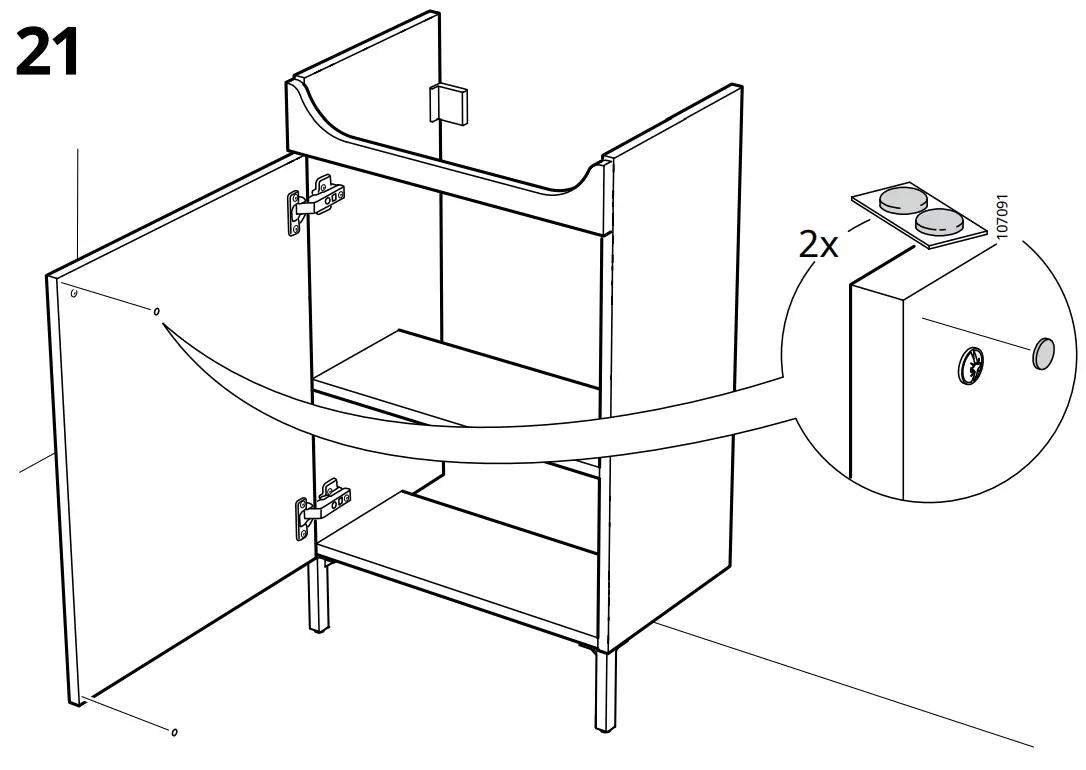 21

2x

107091