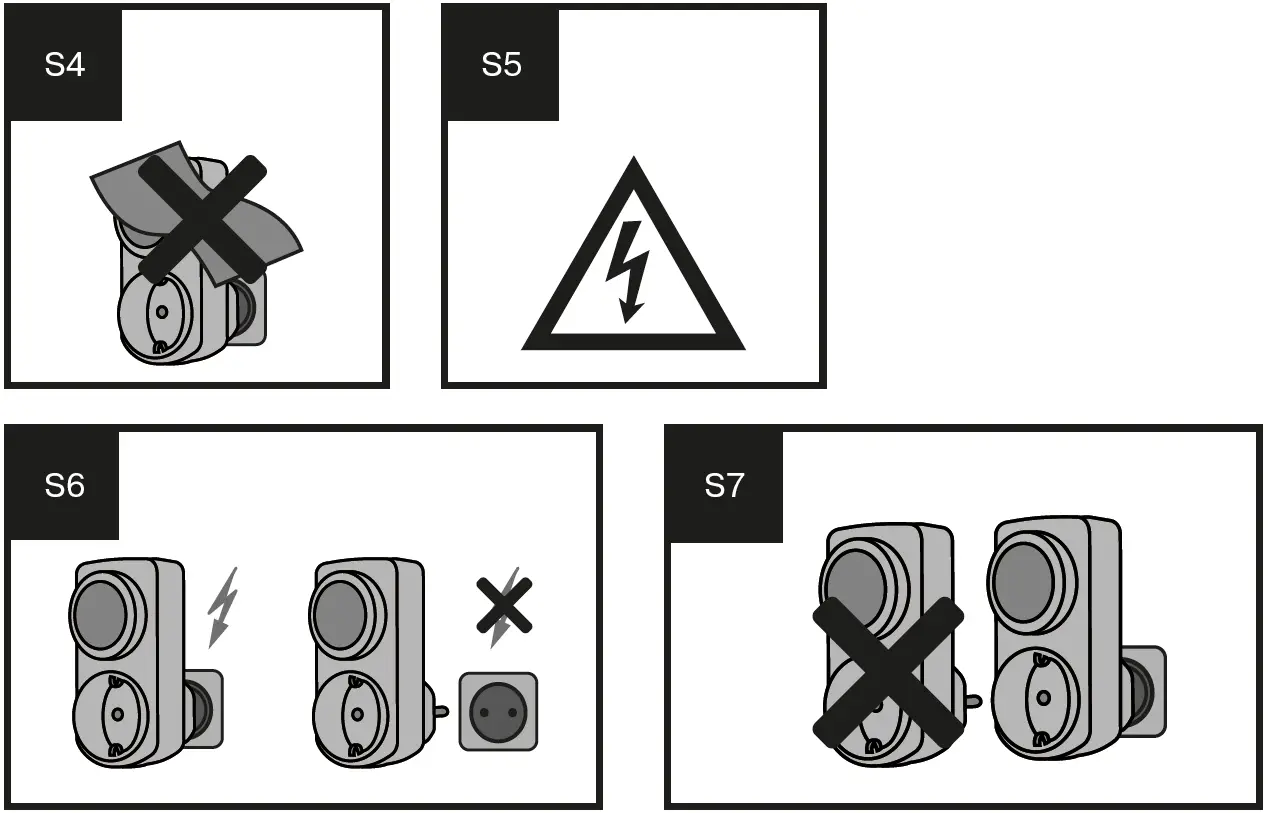 S4

S5

S6

S7