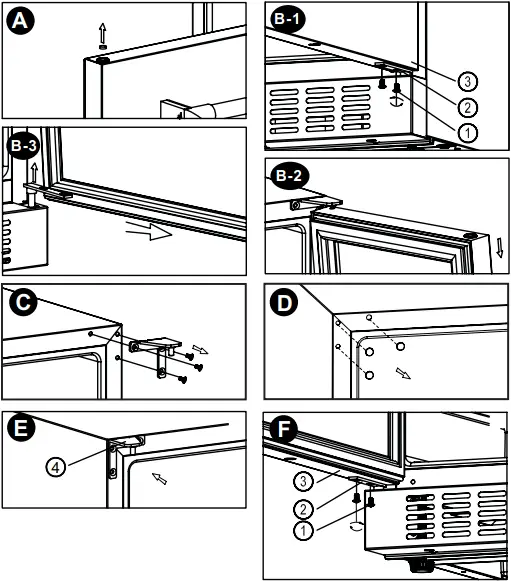 A

B-1

3

2

1

B-3

B-2

C

D

E

4

F

3

2

1