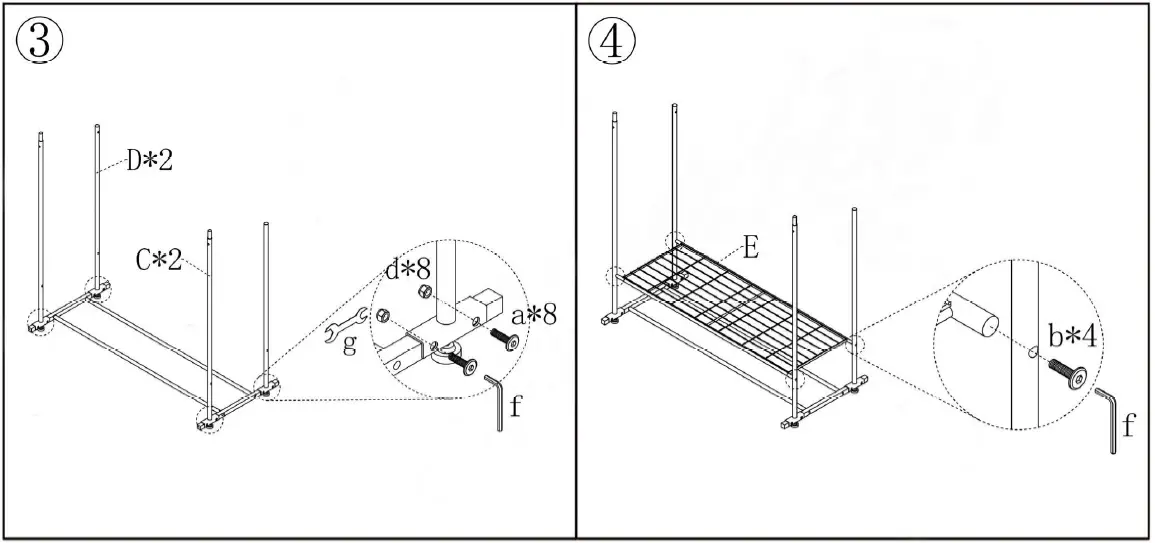 ③
D*2
C*2
d*8
a*8
g
f

④
E
b*4
f