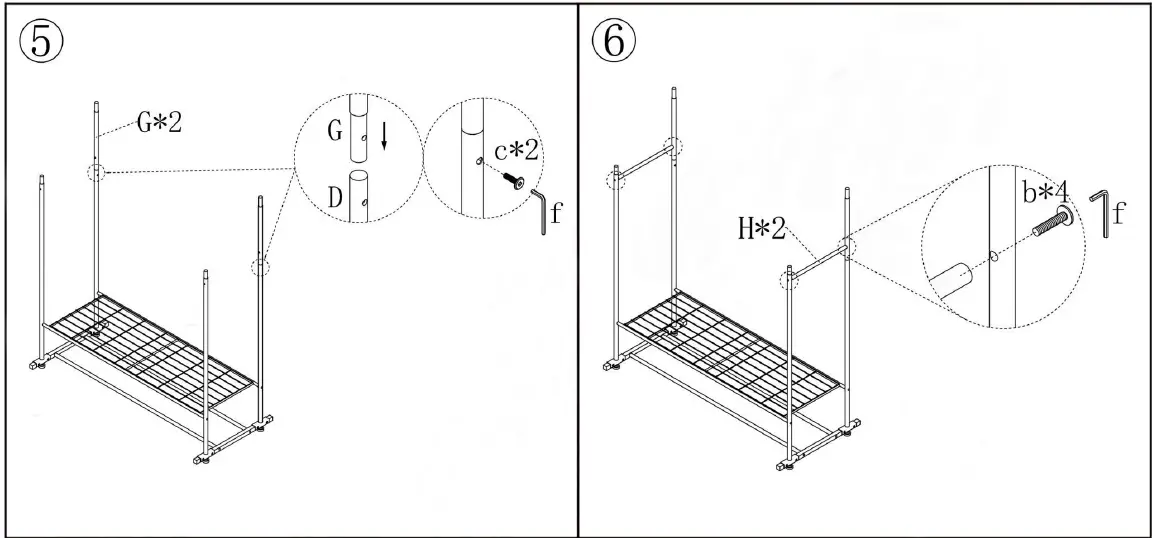 ⑤

G*2

G

D

c*2

f

⑥

H*2

b*4

f