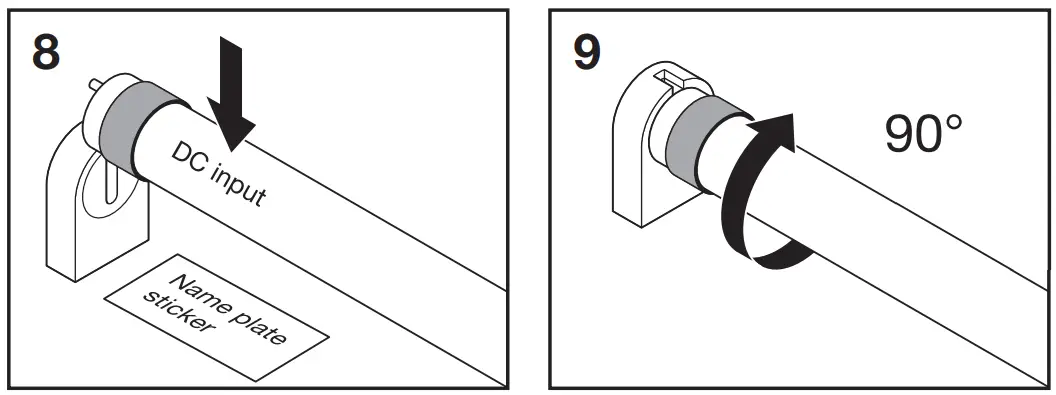 8

DC input

Name plate sticker

9

90°