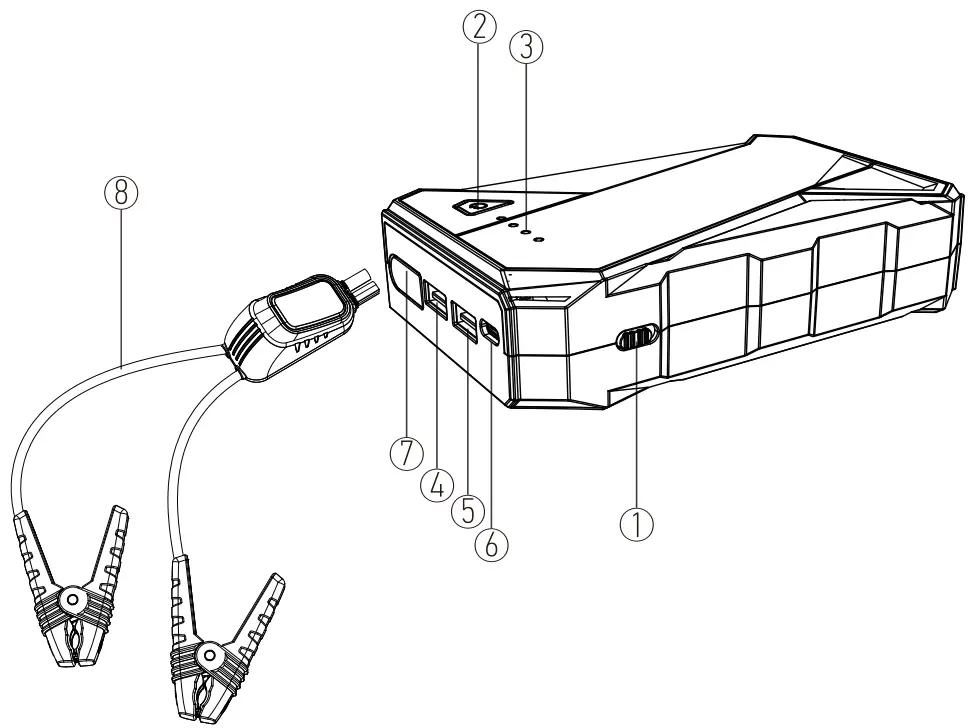 ②
③
⑧
⑦
④
⑤
⑥
①