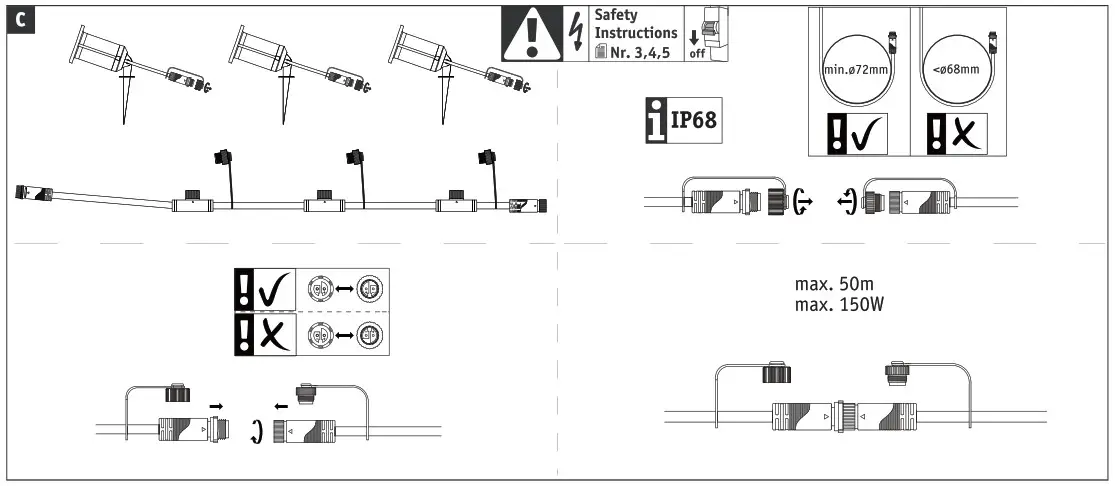 C

Safety Instructions
Nr. 3,4,5

off

IP68

min.ø72mm

<ø68mm

max. 50m
max. 150W