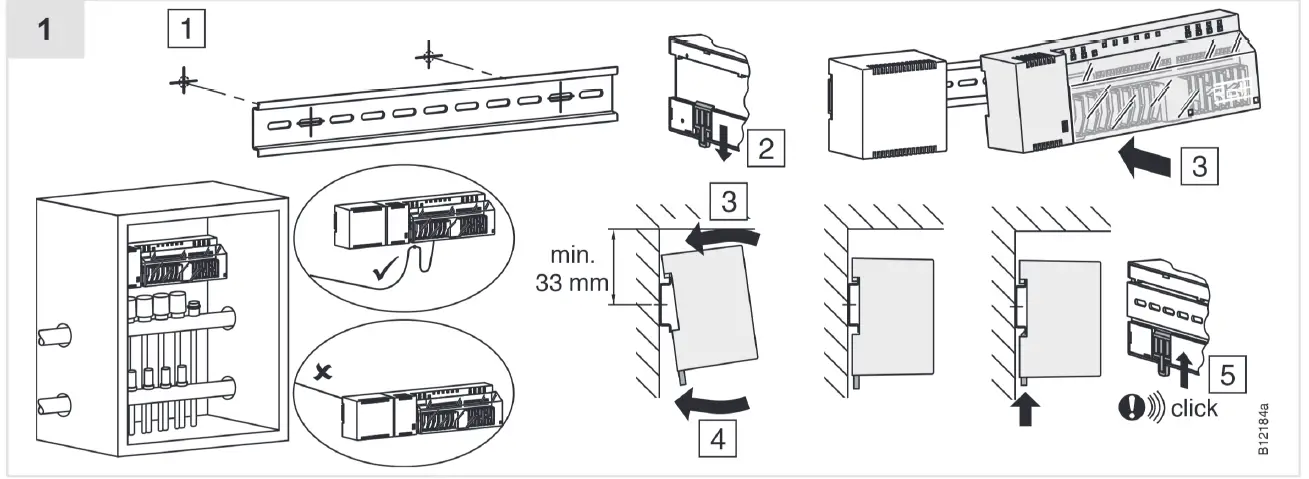 1

1

2

3

3

min. 33 mm

4

5

click

B12184a