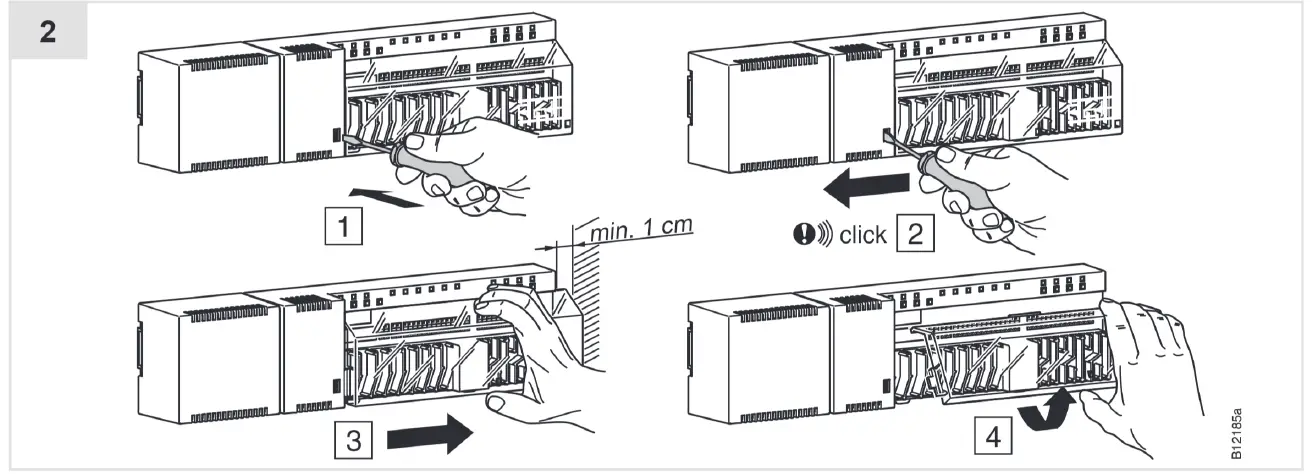 2

1

min. 1 cm

click 2

3

4

B12185a