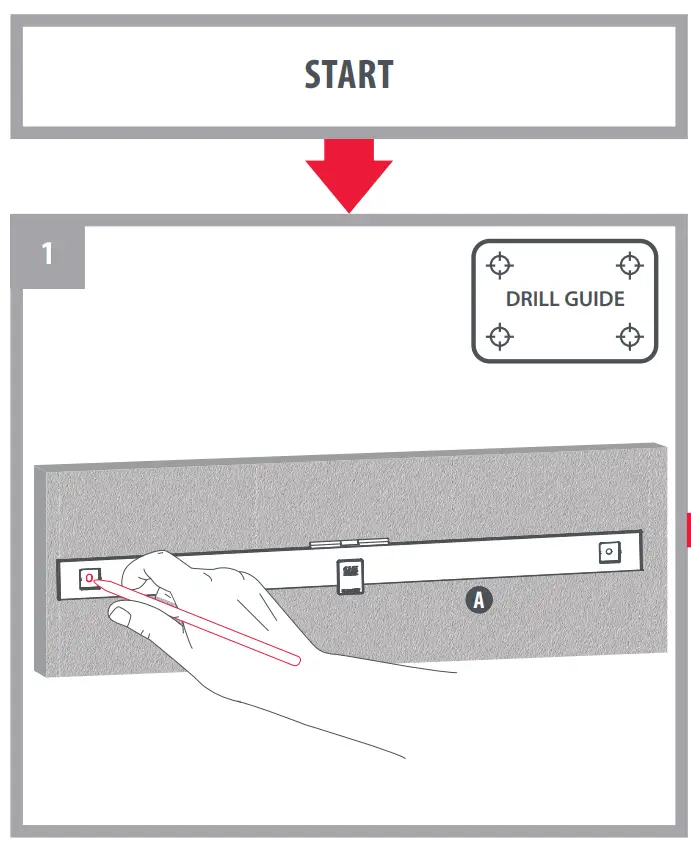 START

1

DRILL GUIDE

A