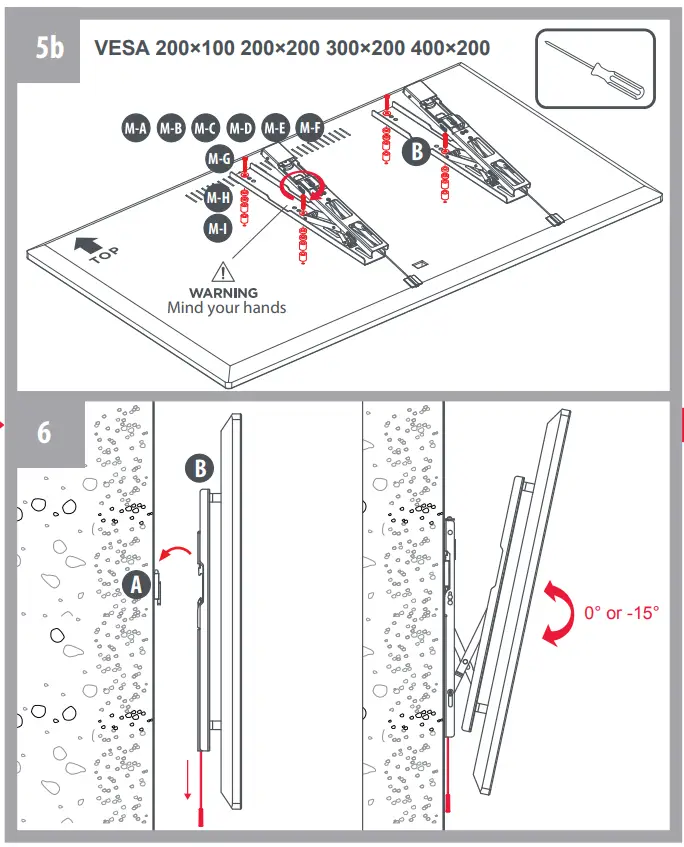 5b

VESA 200×100 200×200 300×200 400×200

M-A M-B M-C M-D M-E M-F

M-G

M-H

M-I

B

TOP

WARNING
Mind your hands

6

B

A

0° or -15°