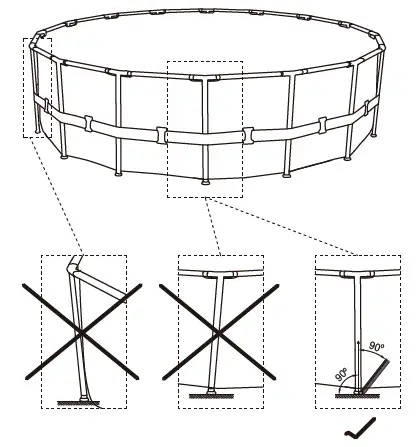 90°
90°