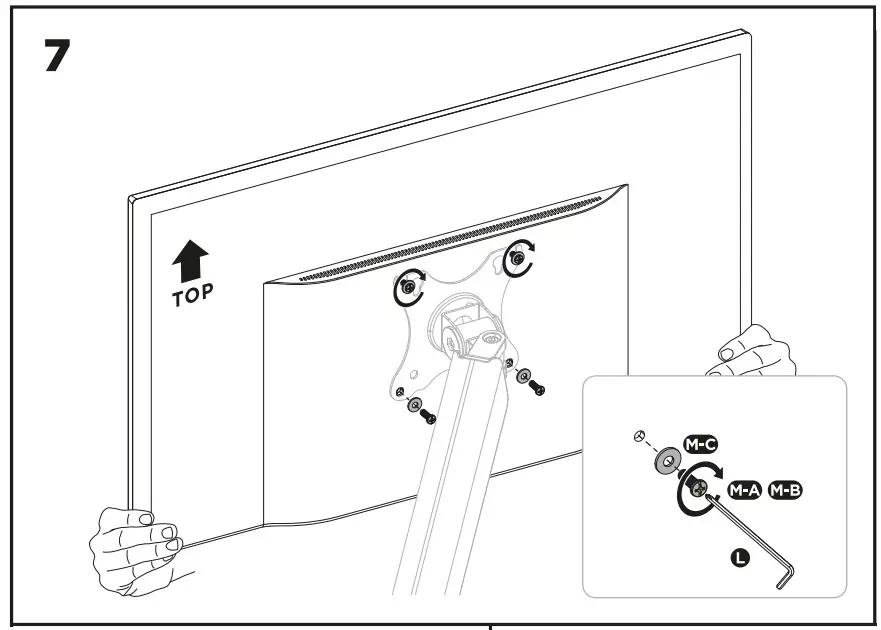 7

TOP

M-C

M-A M-B

L