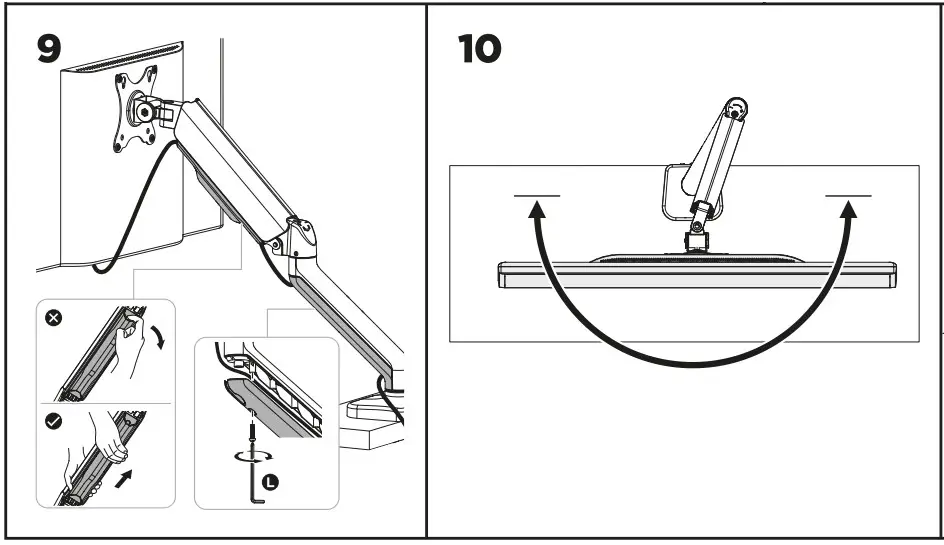 9

L

10