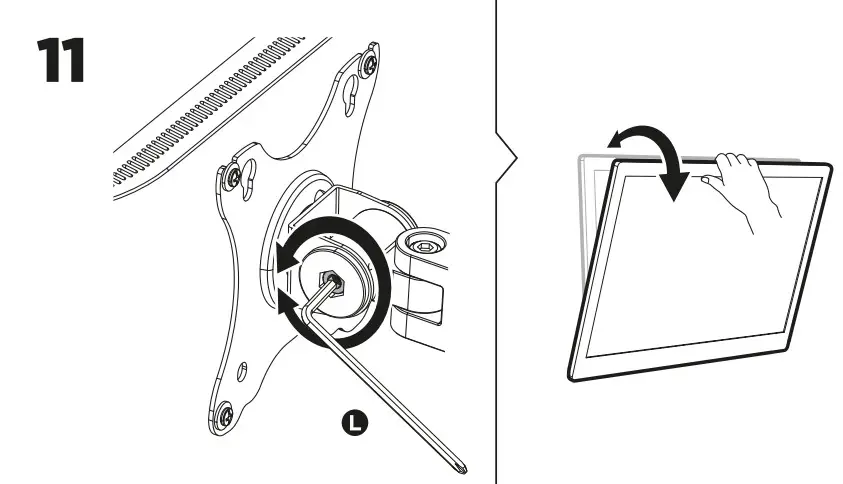 11

L