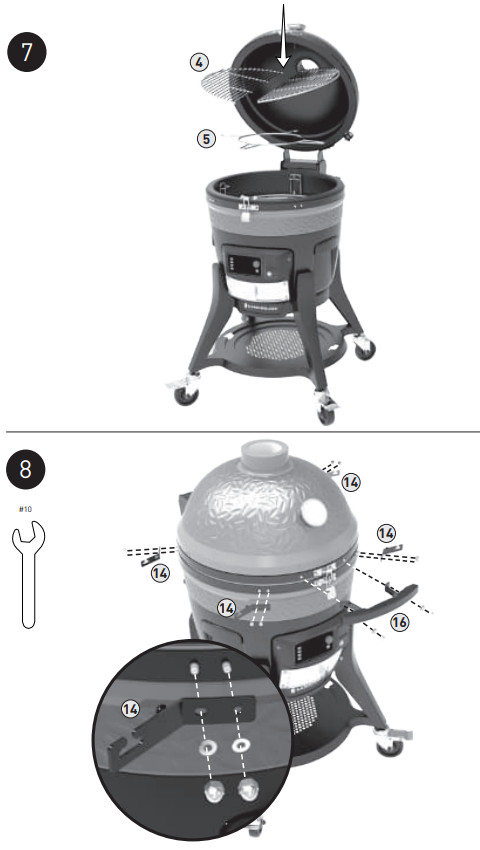 7

4

5

8

#10

14

14

14

14

16

14