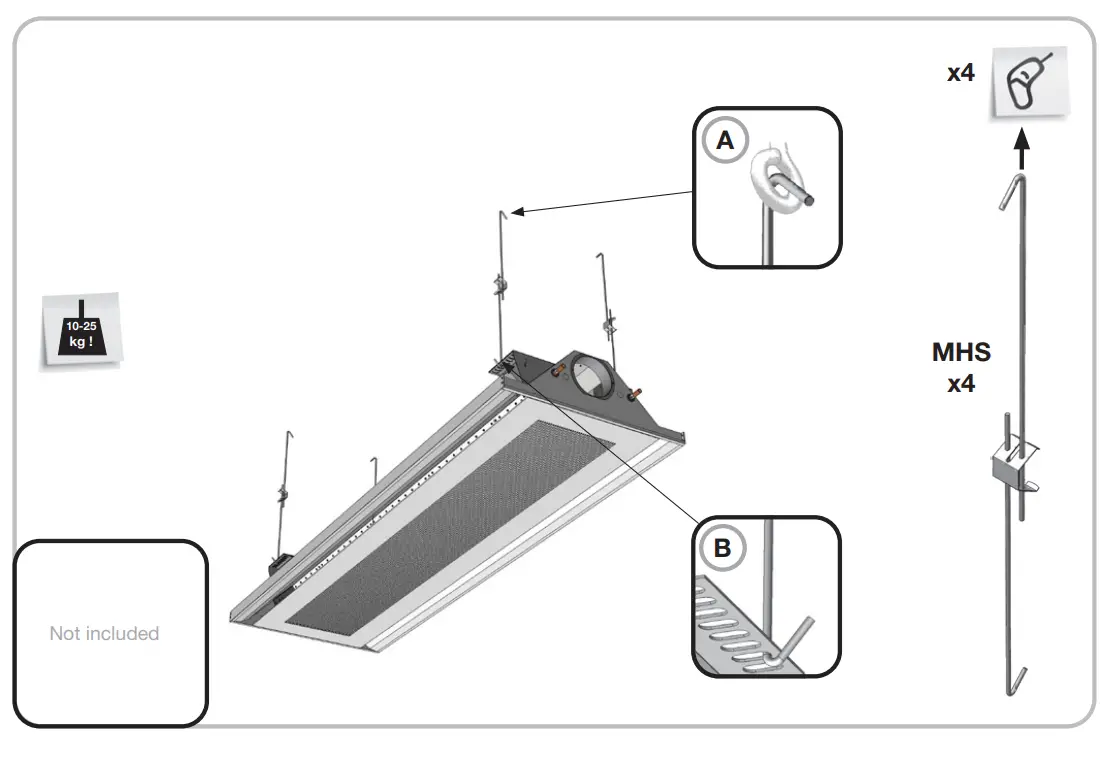 x4

A

10-25 kg !

MHS
x4

B

Not included