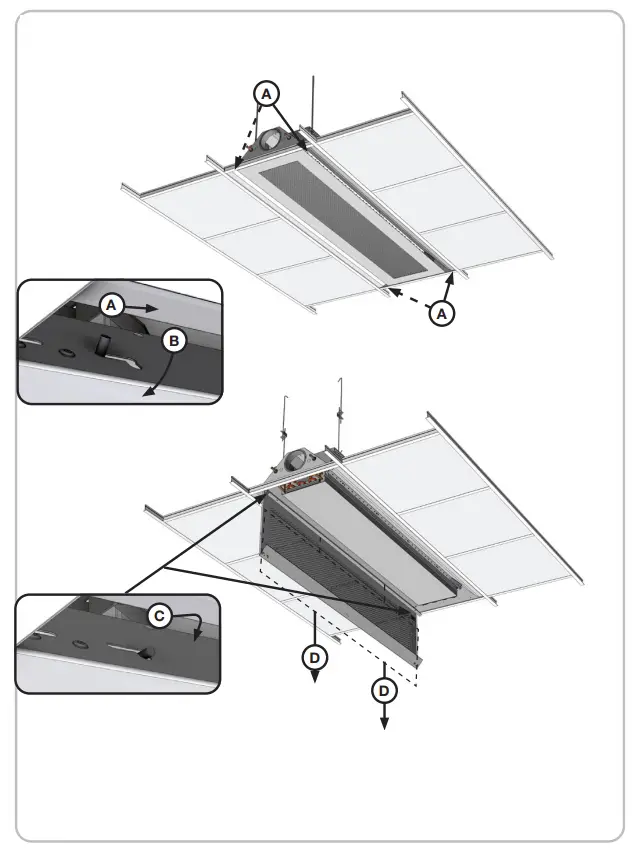 A
A
A
B
C
D
D