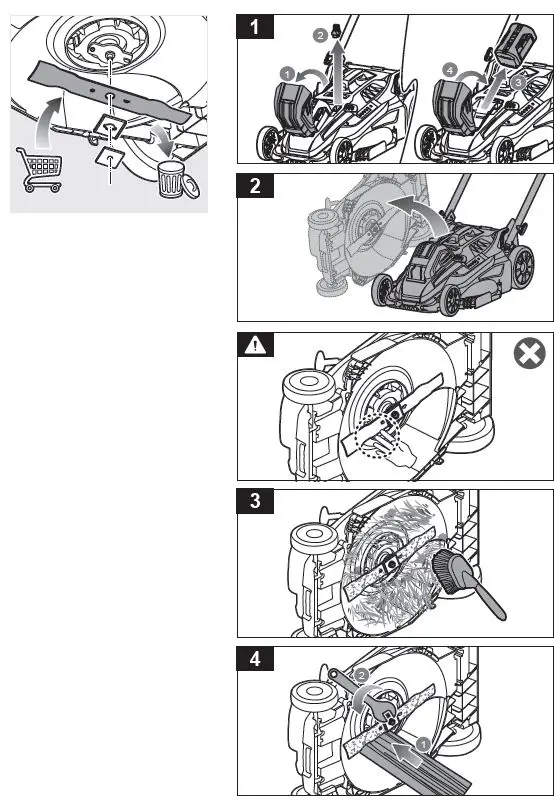 1
1
2
4
3

2

3

4
2
1