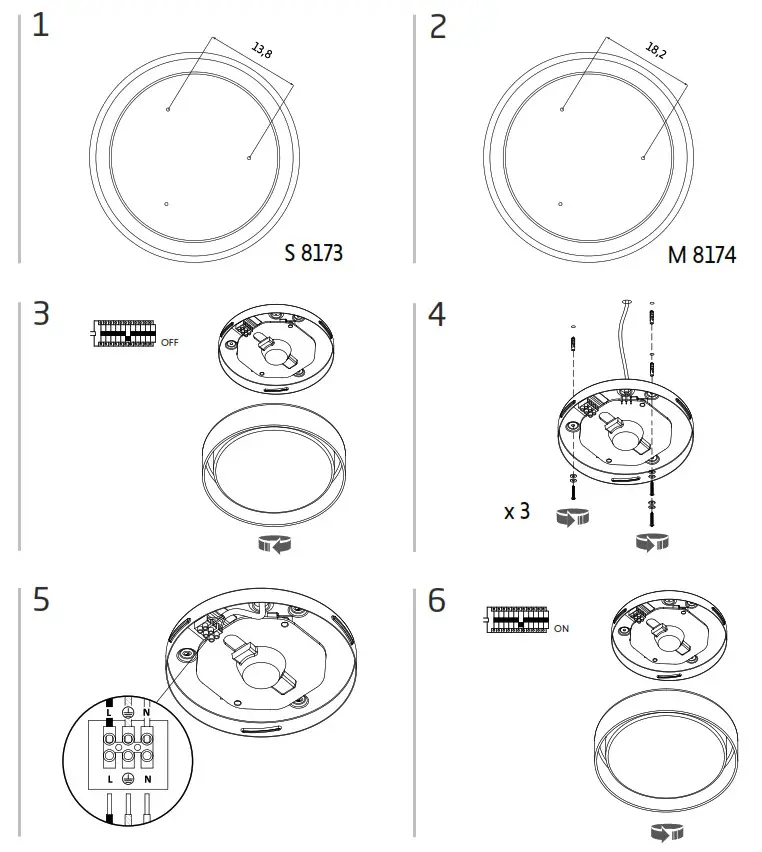 1

13,8

S 8173

2

18,2

M 8174

3

OFF

4

x 3

5

L N

L N

6

ON