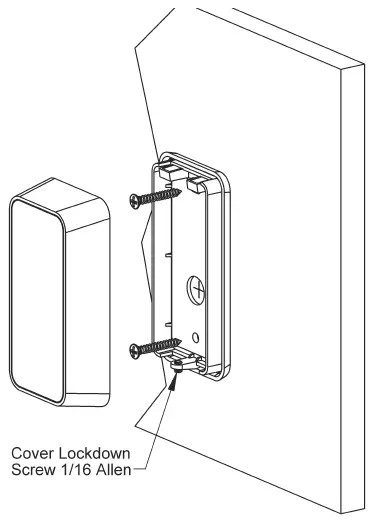 Cover Lockdown
Screw 1/16 Allen