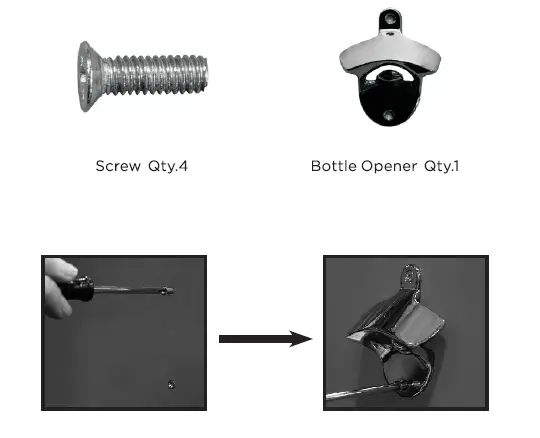 Screw Qty.4

Bottle Opener Qty.1