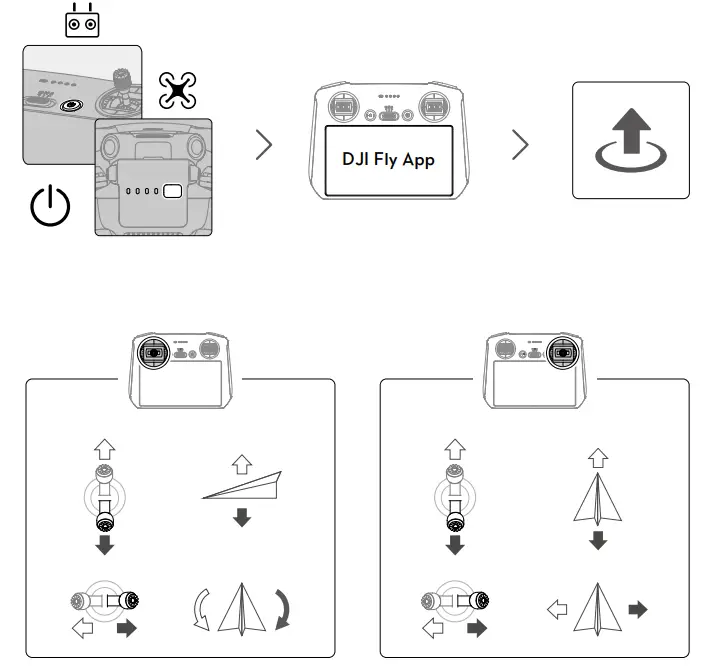 DJI Fly App