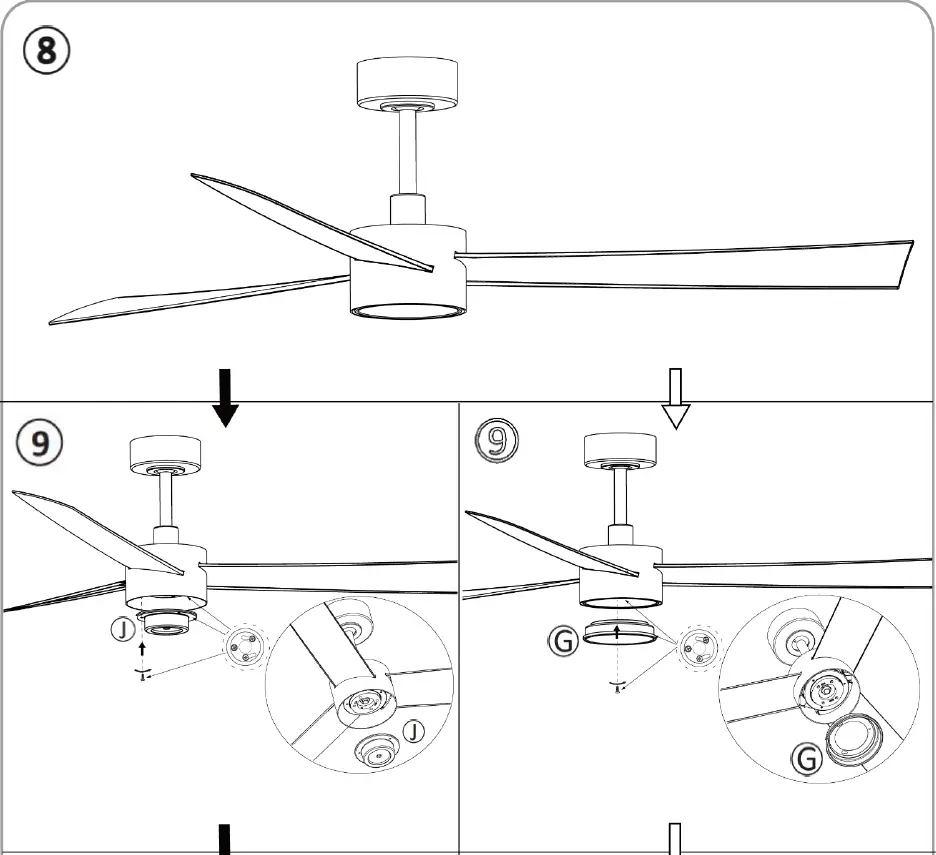 8

9

J

J

9

G

G