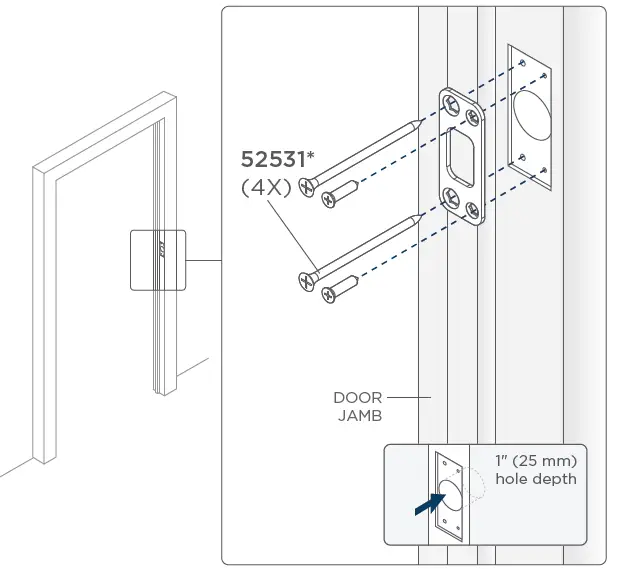 52531*
(4X)

DOOR
JAMB

1" (25 mm)
hole depth