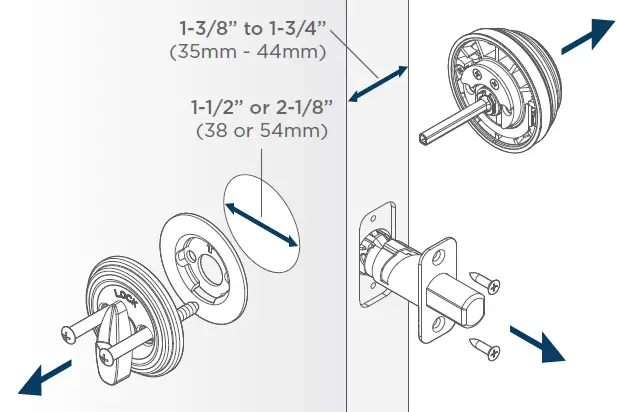 1-3/8” to 1-3/4”
(35mm - 44mm)

1-1/2” or 2-1/8”
(38 or 54mm)

LOCK