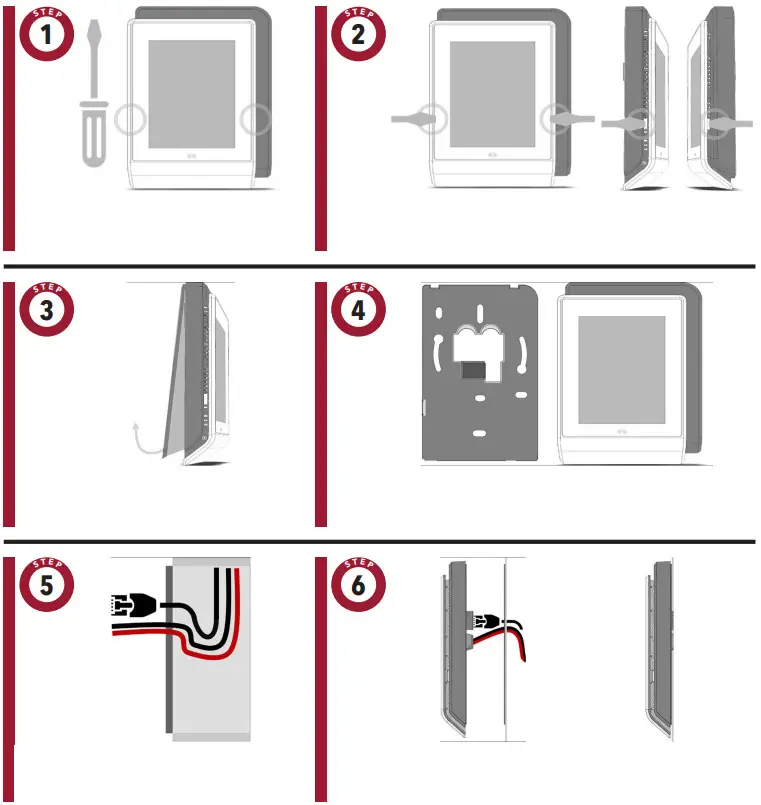 STEP
1

STEP
2

STEP
3

STEP
4

STEP
5

STEP
6