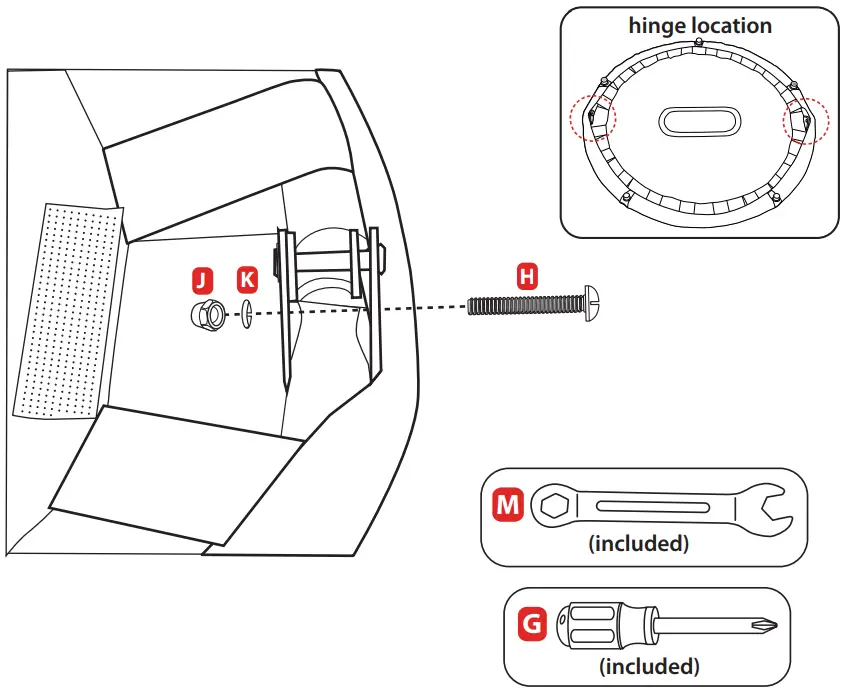 hinge location

J K H

M (included)

G (included)