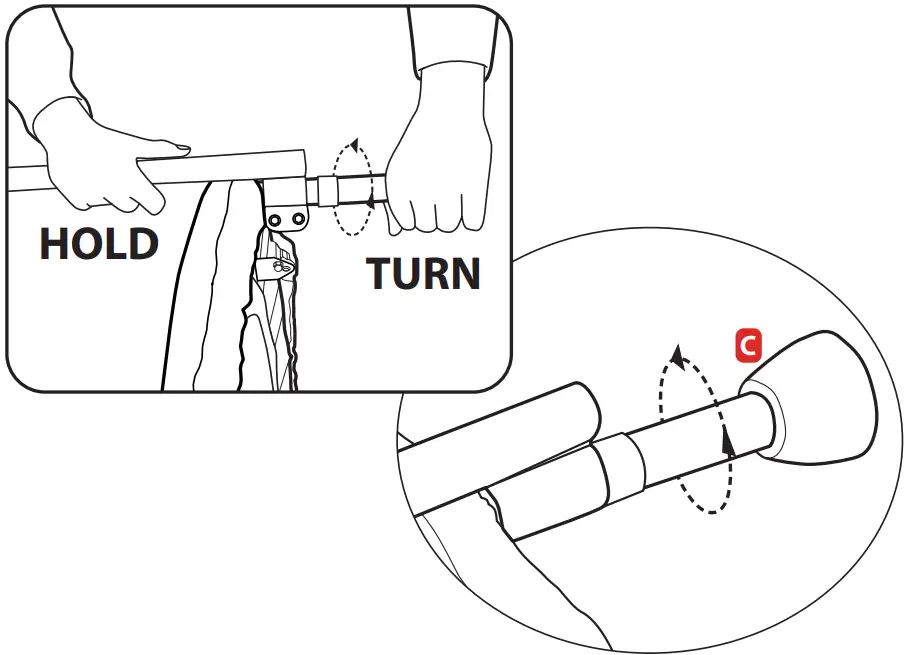 HOLD
TURN
C