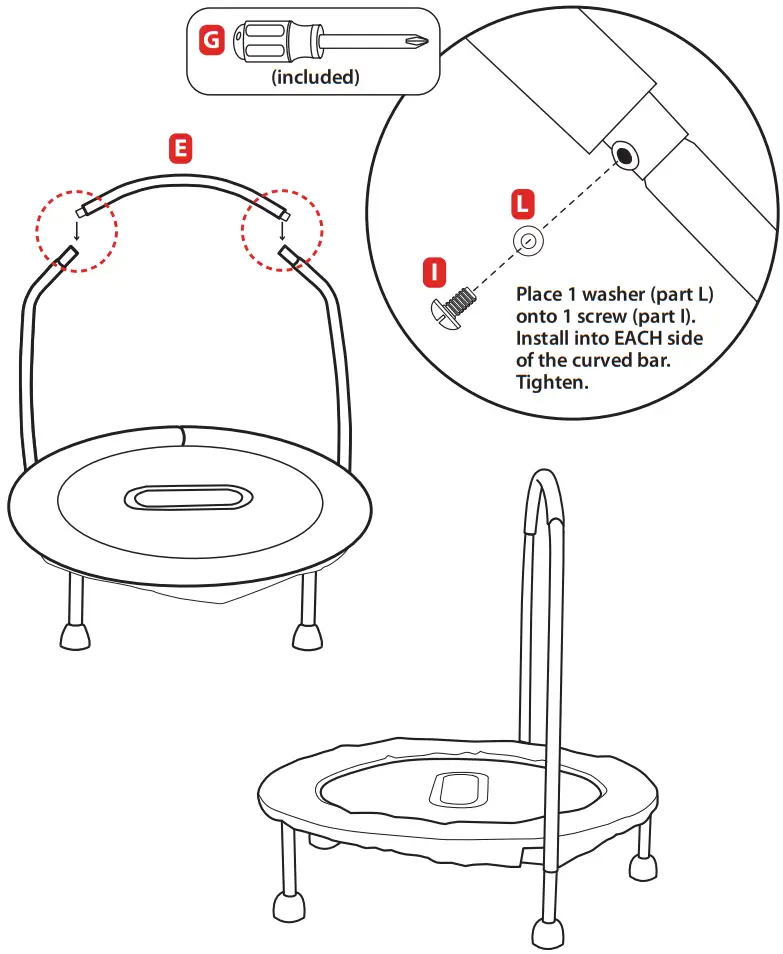 G
(included)

E

L

I

Place 1 washer (part L) onto 1 screw (part I). Install into EACH side of the curved bar. Tighten.