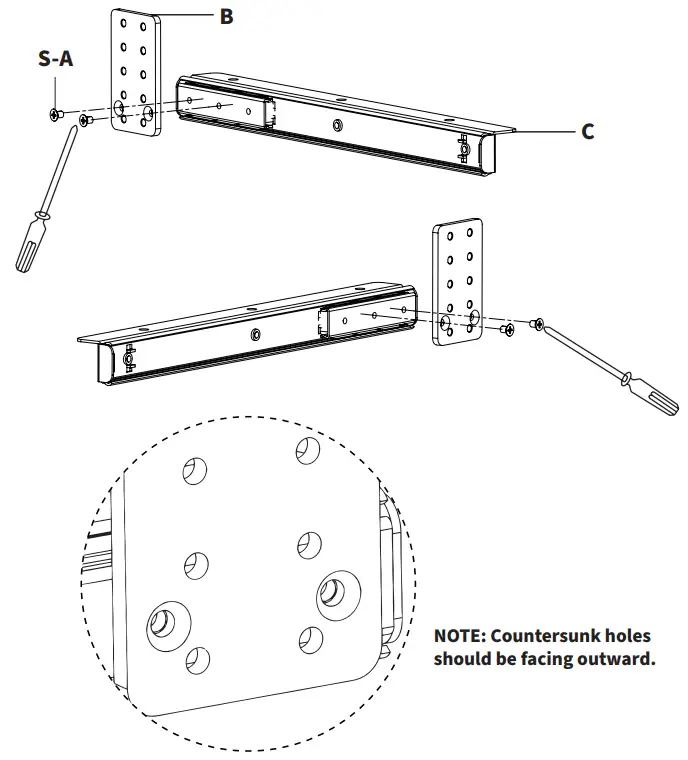 B

S-A

C

NOTE: Countersunk holes should be facing outward.