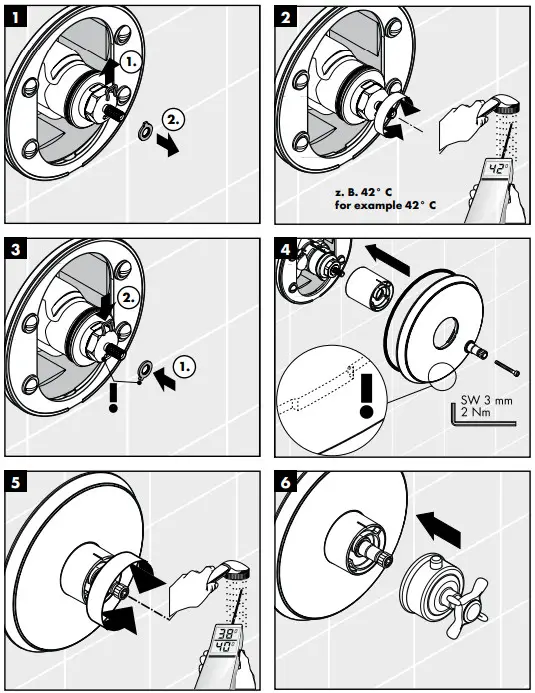 1

1.

2.

2

42°

z. B. 42° C
for example 42° C

3

2.

1.

!

4

!

SW 3 mm
2 Nm

5

38°
40°

6