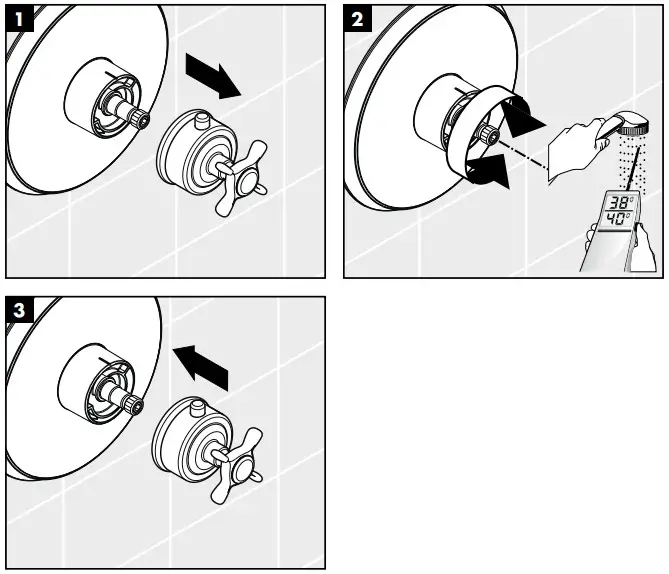 1

2

38°
40°

3