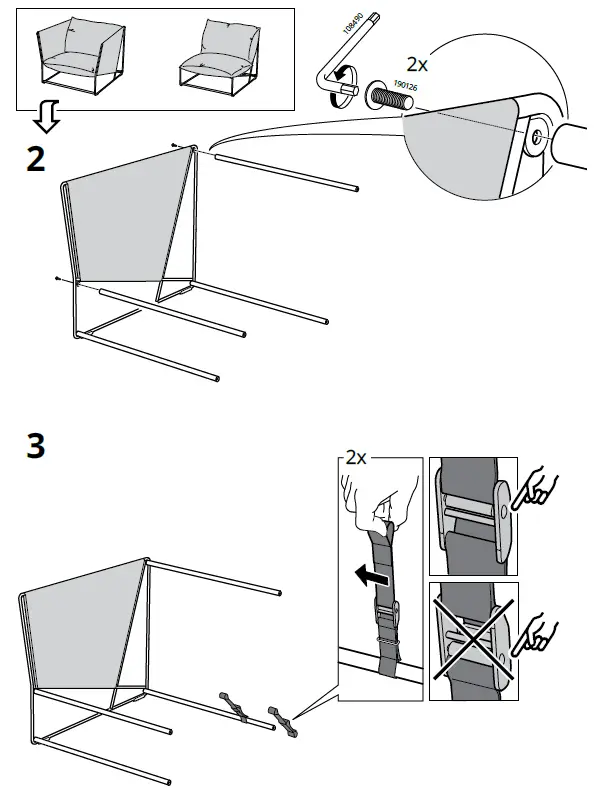 108490

2x

190126

2

3

2x