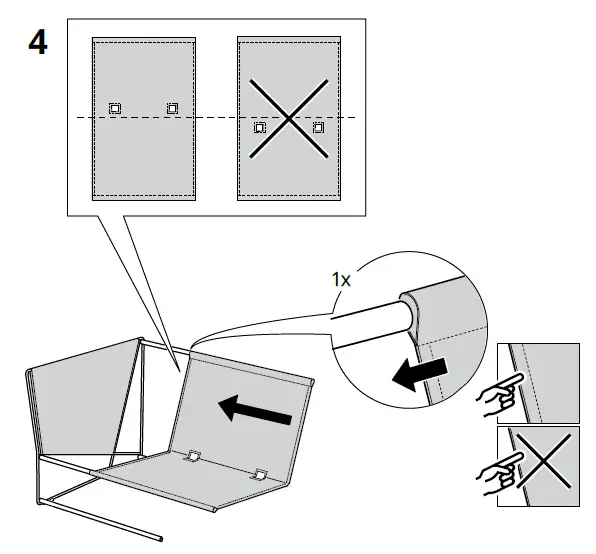 4

1x