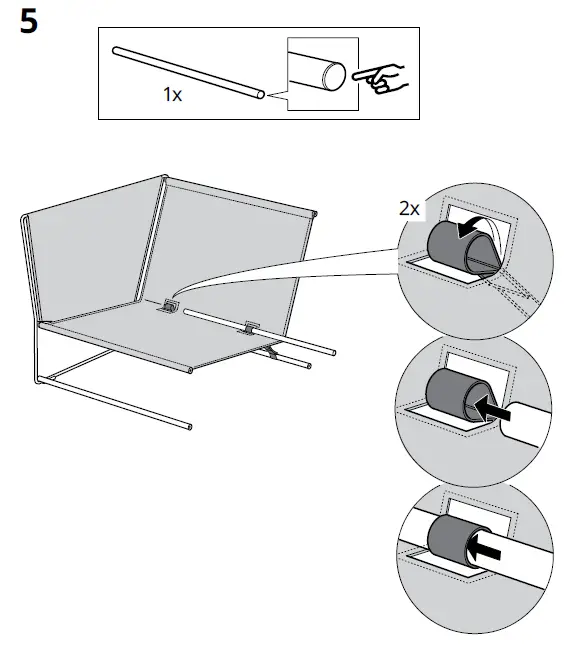 5

1x

2x