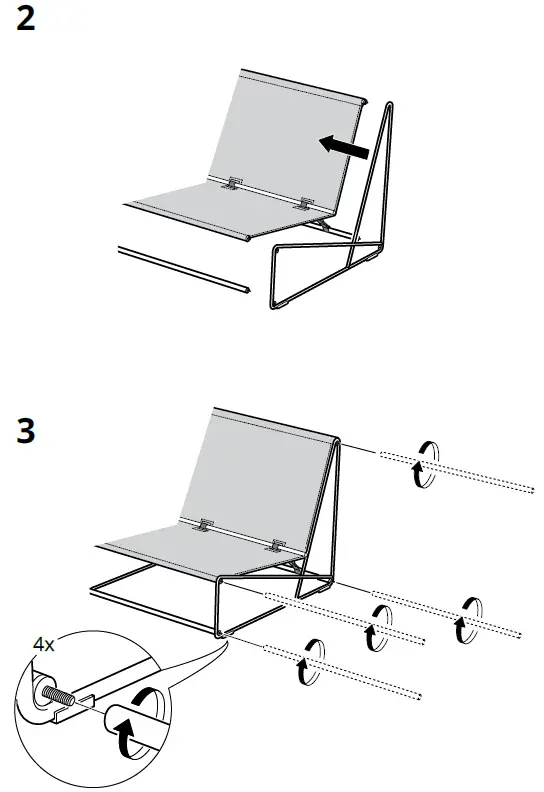 2

3

4x