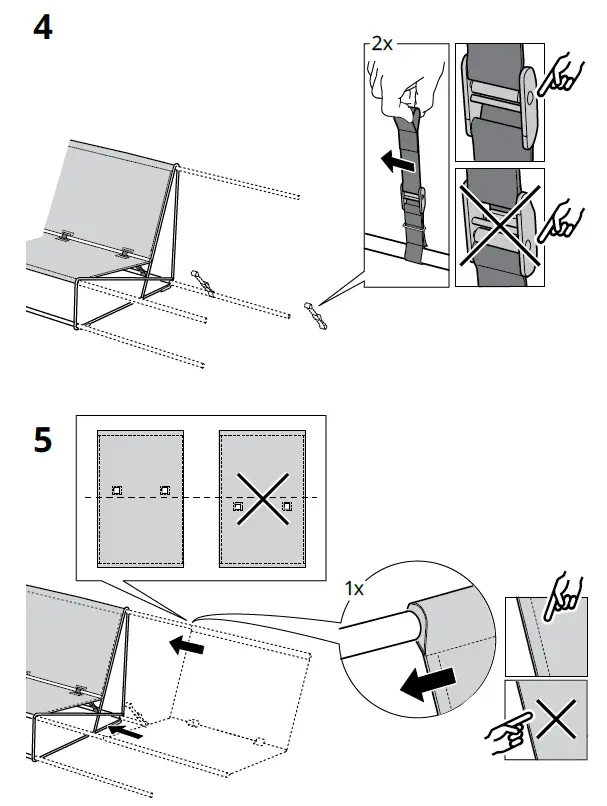 4

2x

5

1x