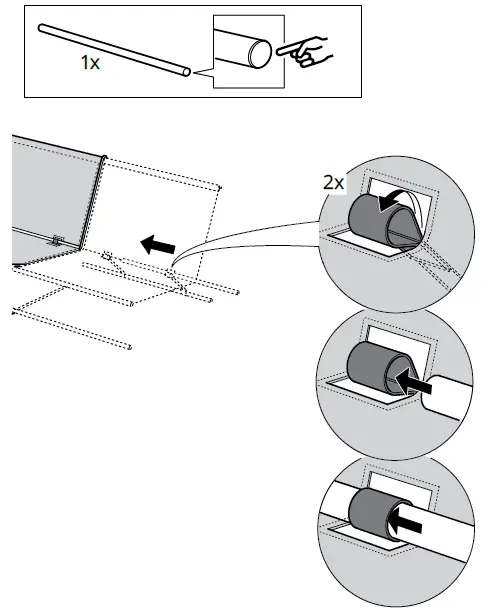 1x

2x