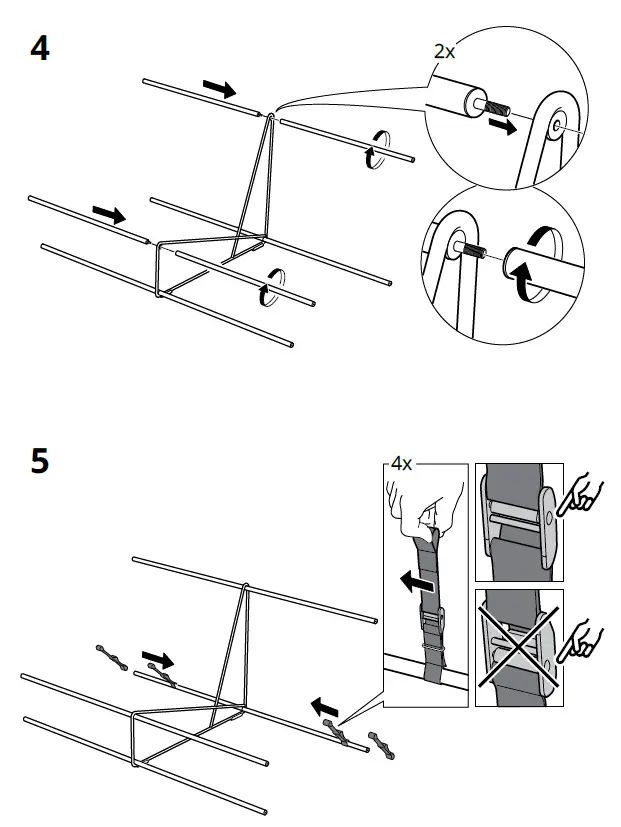 4

2x

5

4x