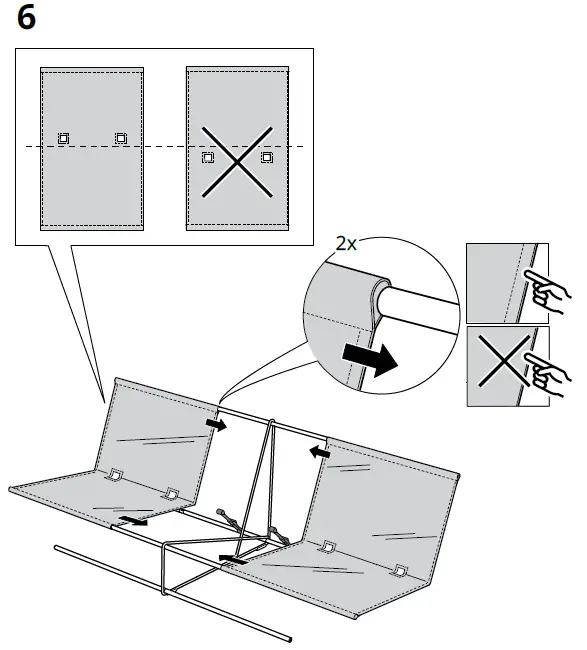 6

2x