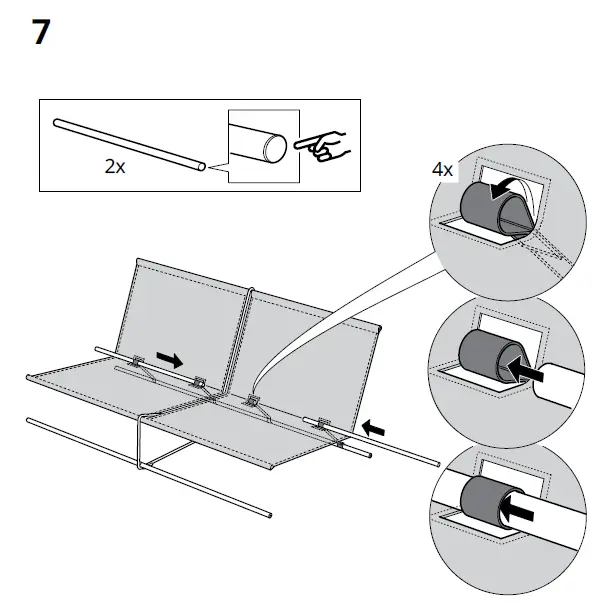 7

2x

4x