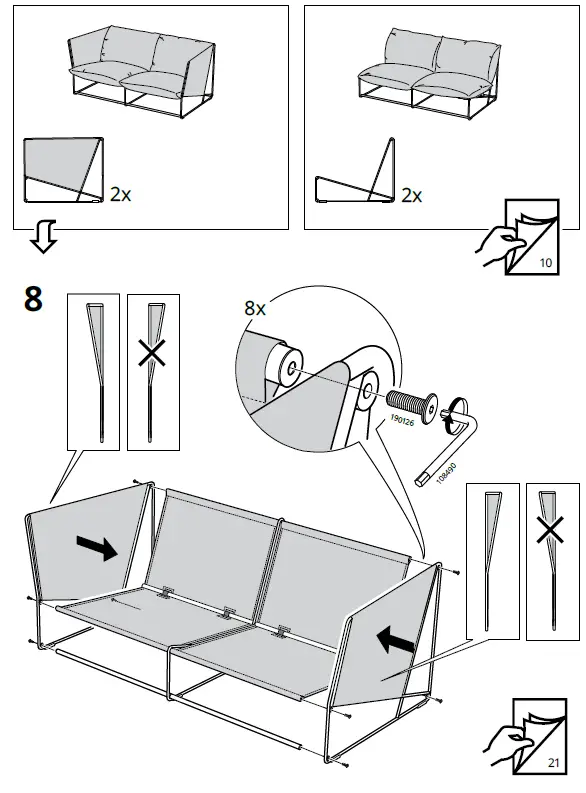 2x

2x

10

8

8x

190126

108490

21