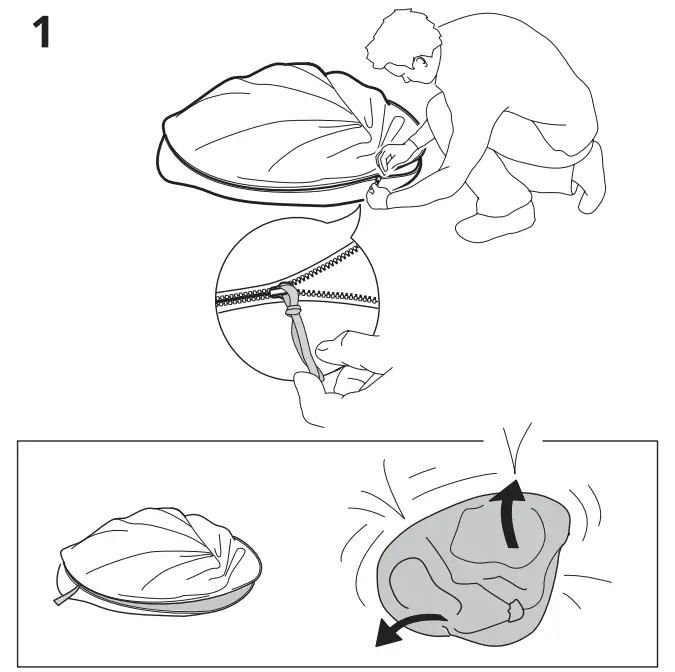 1