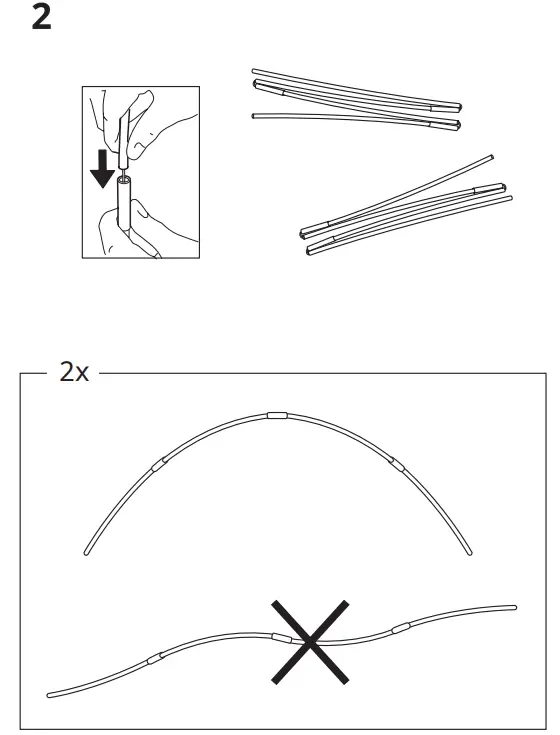 2

2x